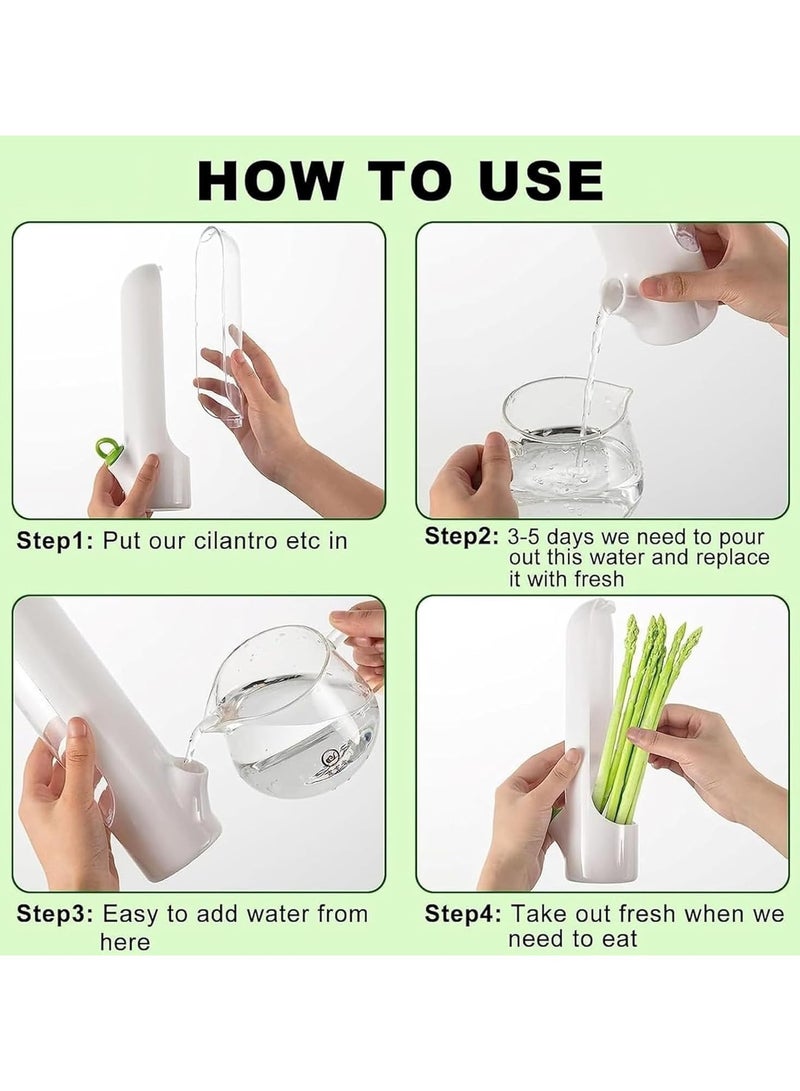 HOW TO USE

Step1: Put our cilantro etc in

Step2: 3-5 days we need to pour out this water and replace it with fresh

Step3: Easy to add water from here

Step4: Take out fresh when we need to eat